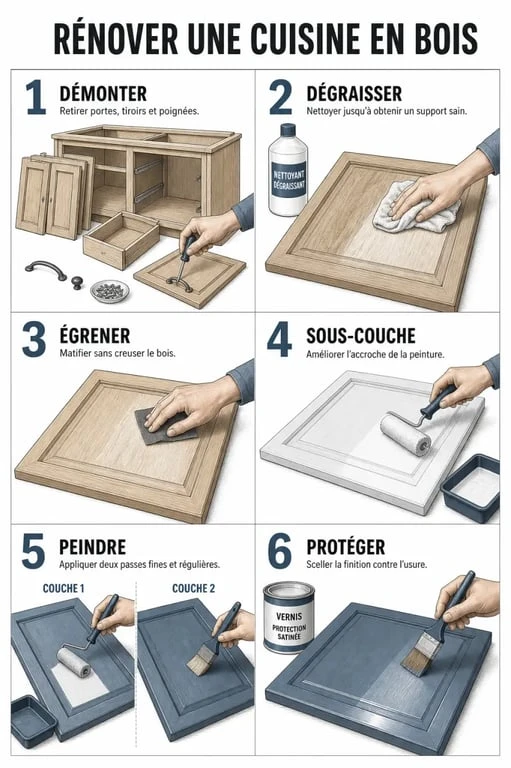 RÉNOVER UNE CUISINE EN BOIS

1 DÉMONTER
Retirer portes, tiroirs et poignées.

2 DÉGRAISSER
Nettoyer jusqu'à obtenir un support sain.

NETTOYANT DÉGRAISSANT

3 ÉGRENER
Matifier sans creuser le bois.

4 SOUS-COUCHE
Améliorer l'accroche de la peinture.

5 PEINDRE
Appliquer deux passes fines et régulières.

COUCHE 1

COUCHE 2

6 PROTÉGER
Sceller la finition contre l'usure.

VERNIS PROTECTION SATINÉE